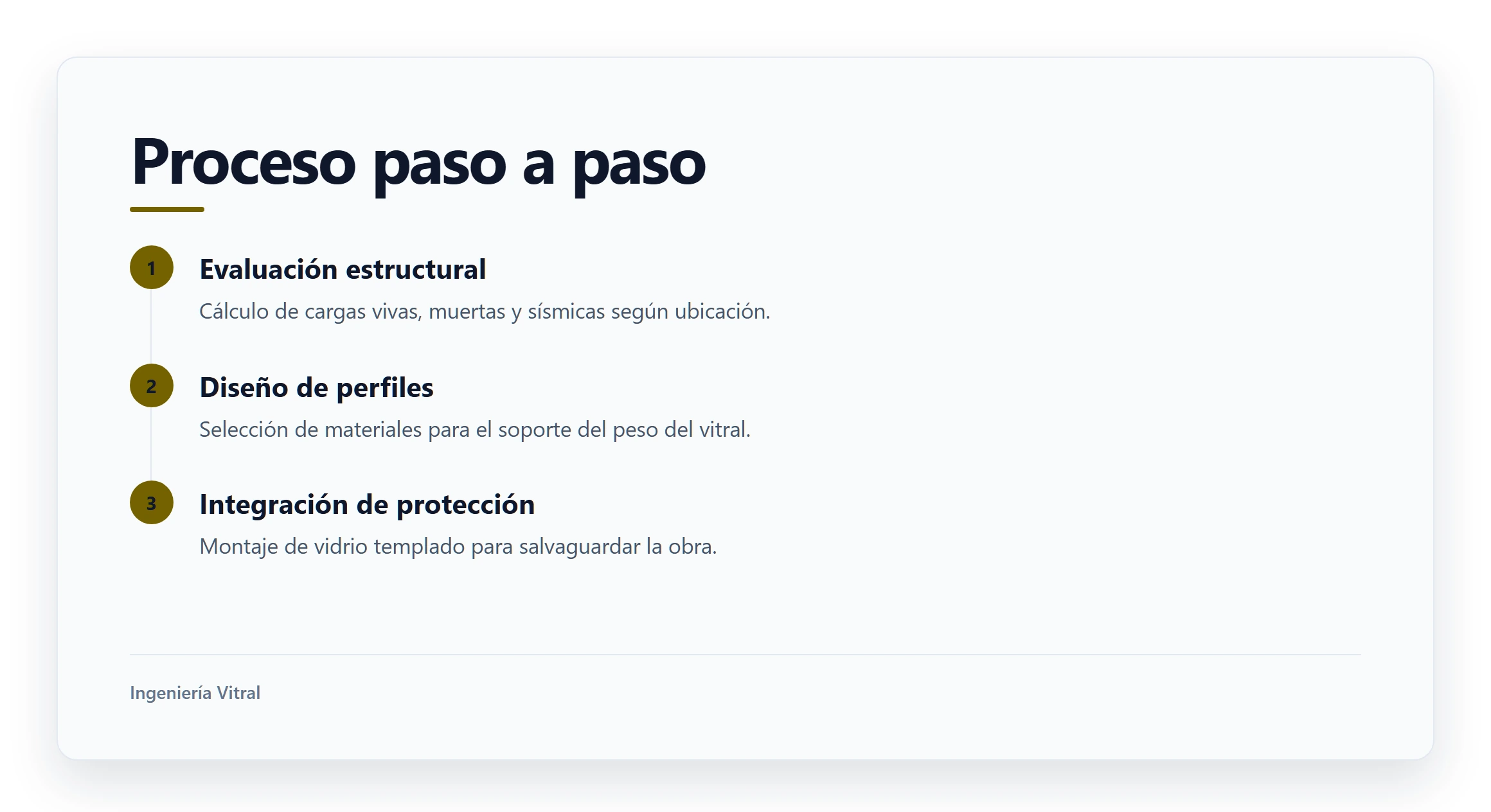 Proceso paso a paso

1
Evaluación estructural
Cálculo de cargas vivas, muertas y sísmicas según ubicación.

2
Diseño de perfiles
Selección de materiales para el soporte del peso del vitral.

3
Integración de protección
Montaje de vidrio templado para salvaguardar la obra.

Ingeniería Vitral